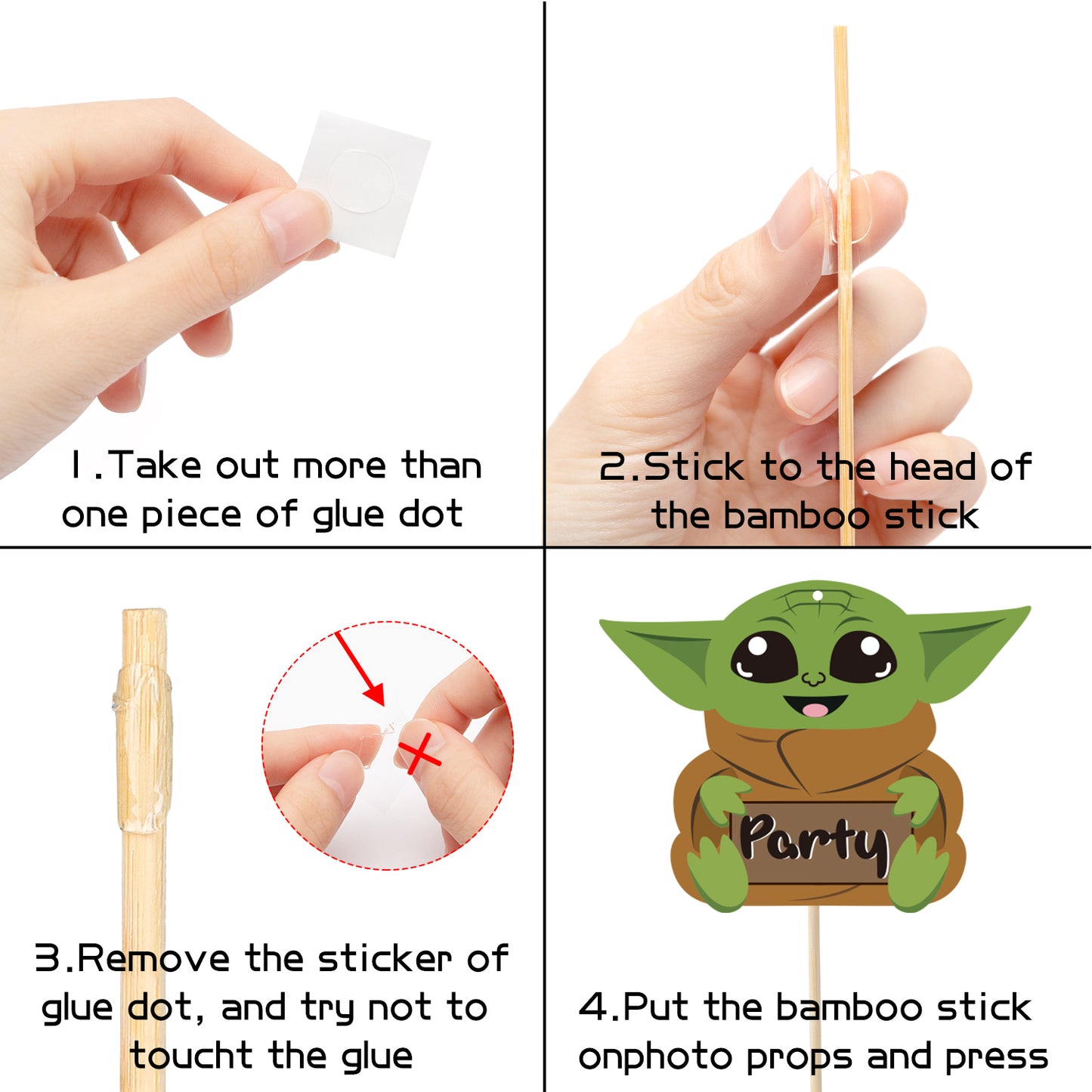 1.Take out more than one piece of glue dot

2.Stick to the head of the bamboo stick

3.Remove the sticker of glue dot, and try not to toucht the glue

Party

4.Put the bamboo stick onphoto props and press