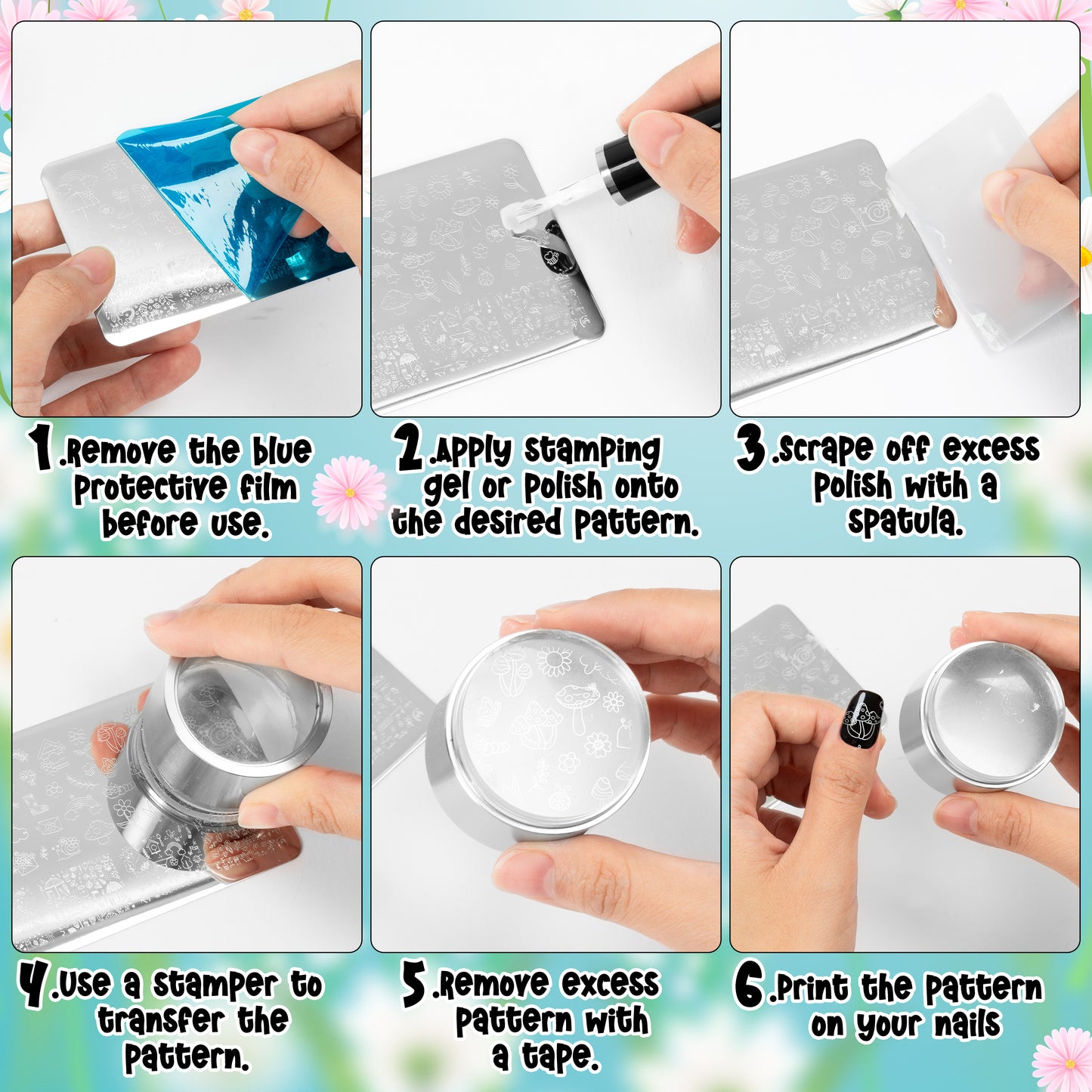 1.Remove the blue protective film before use.

2.Apply stamping gel or polish onto the desired pattern.

3.Scrape off excess polish with a spatula.

4.Use a stamper to transfer the pattern.

5.Remove excess pattern with a tape.

6.Print the pattern on your nails