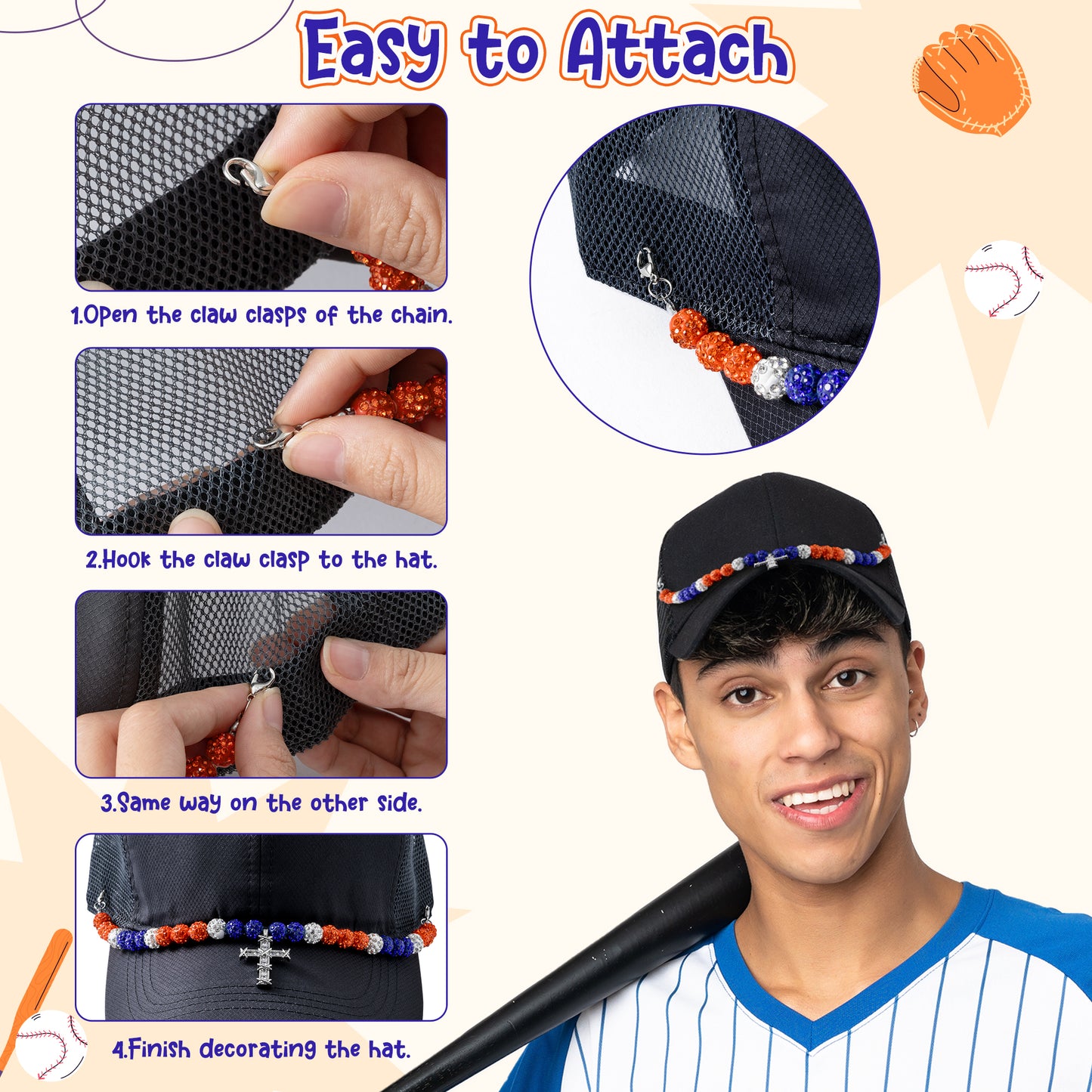 Easy to Attach

1.Open the claw clasps of the chain.

2.Hook the claw clasp to the hat.

3.Same way on the other side.

4.Finish decorating the hat.